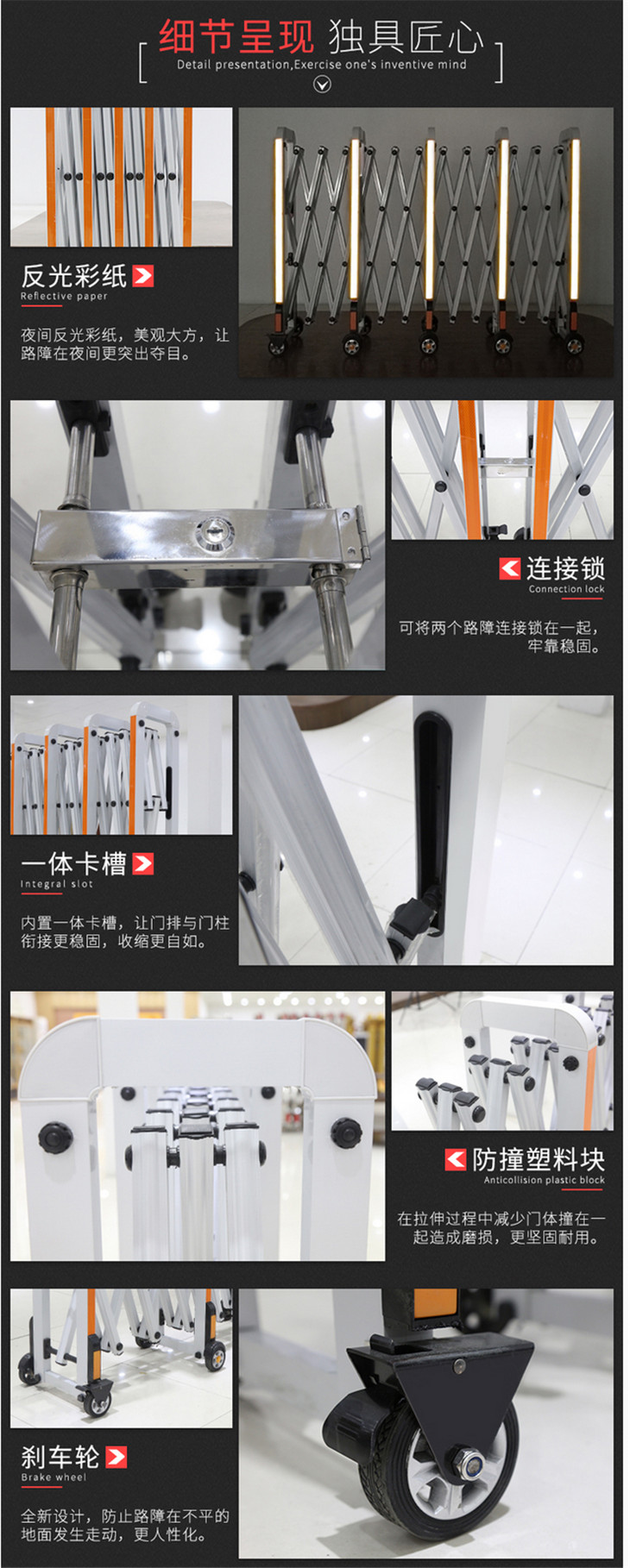 细节呈现 独具匠心
Detail presentation,Exercise one's inventive mind

反光彩纸
Reflective paper

夜间反光彩纸，美观大方，让路障在夜间更突出夺目。

连接锁
Connection lock

可将两个路障连接锁在一起，牢靠稳固。

一体卡槽
Integral slot

内置一体卡槽，让门排与门柱衔接更稳固，收缩更自如。

防撞塑料块
Anticollision plastic block

在拉伸过程中减少门体撞在一起造成磨损，更坚固耐用。

刹车轮
Brake wheel

全新设计，防止路障在不平的地面发生走动，更人性化。